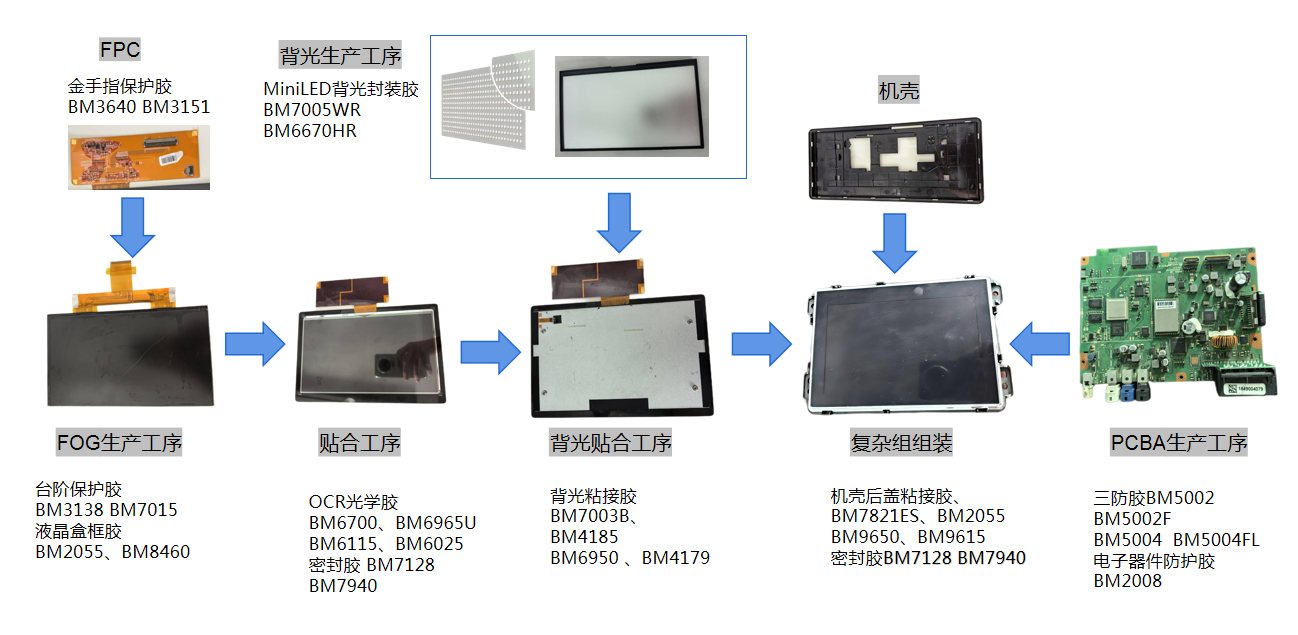 FPC

金手指保护胶
BM3640 BM3151

背光生产工序

MiniLED背光封装胶
BM7005WR
BM6670HR

机壳

FOG生产工序

台阶保护胶
BM3138 BM7015
液晶盒框胶
BM2055、BM8460

贴合工序

OCR光学胶
BM6700、BM6965U
BM6115、BM6025
密封胶 BM7128
BM7940

背光贴合工序

背光粘接胶
BM7003B、
BM4185
BM6950 、BM4179

复杂组组装

机壳后盖粘接胶、
BM7821ES、BM2055
BM9650、BM9615
密封胶BM7128 BM7940

PCBA生产工序

三防胶BM5002
BM5002F
BM5004 BM5004FL
电子器件防护胶
BM2008